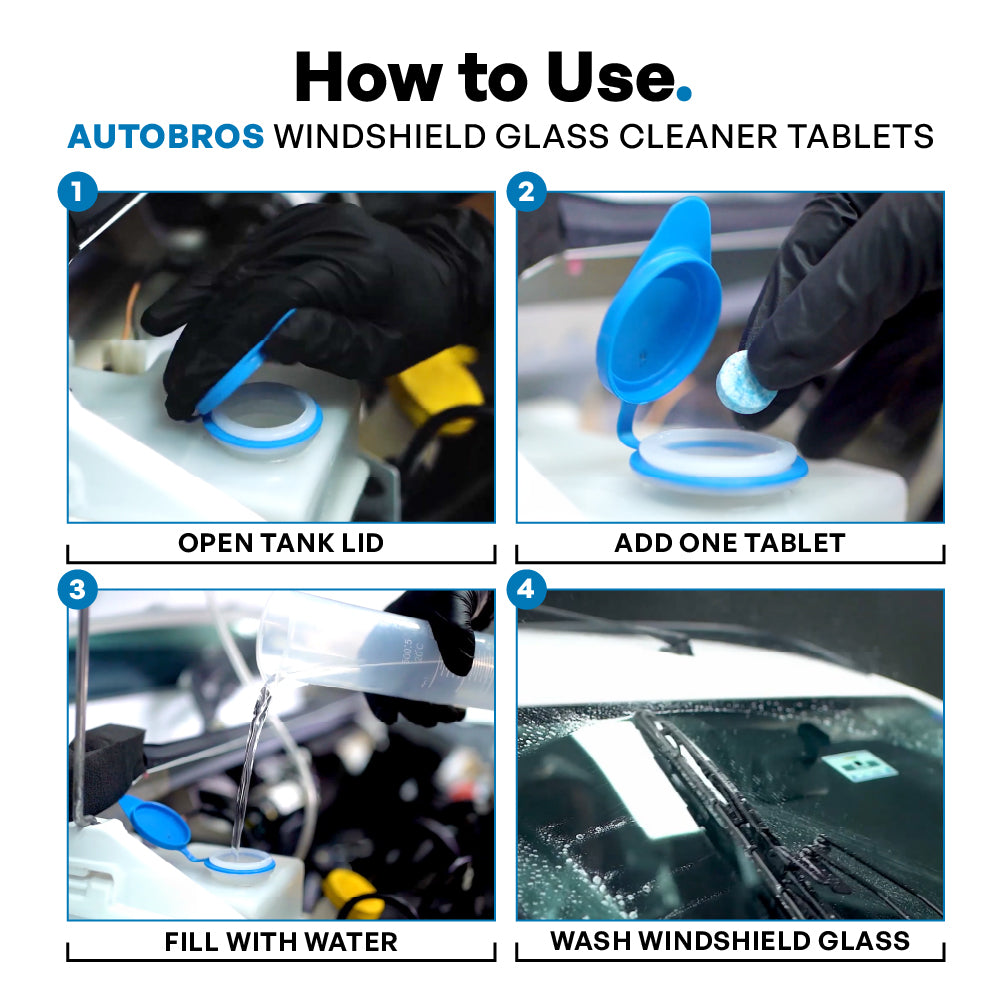 How to Use.

AUTOBROS WINDSHIELD GLASS CLEANER TABLETS

1

OPEN TANK LID

2

ADD ONE TABLET

3

FILL WITH WATER

4

WASH WINDSHIELD GLASS